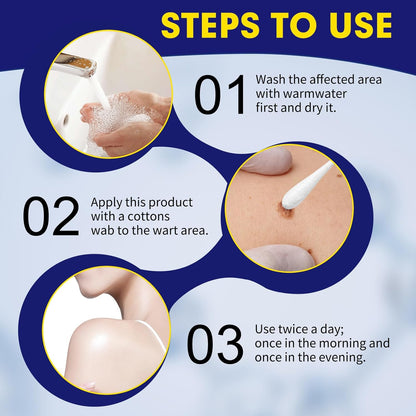 STEPS TO USE

01 Wash the affected area with warmwater first and dry it.

02 Apply this product with a cottons wab to the wart area.

03 Use twice a day; once in the morning and once in the evening.